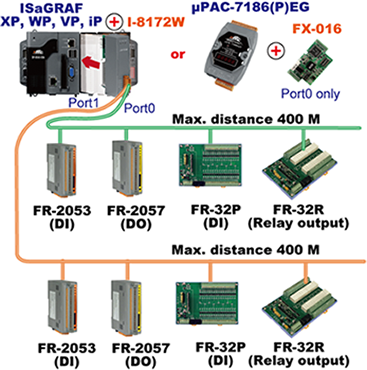 ISaGRAF
XP, WP, VP, iP + I-8172W

or

μPAC-7186(P)EG

+ FX-016

Port0 only

Port1

Port0

Max. distance 400 M

FR-2053 (DI)

FR-2057 (DO)

FR-32P (DI)

FR-32R (Relay output)

Max. distance 400 M

FR-2053 (DI)

FR-2057 (DO)

FR-32P (DI)

FR-32R (Relay output)